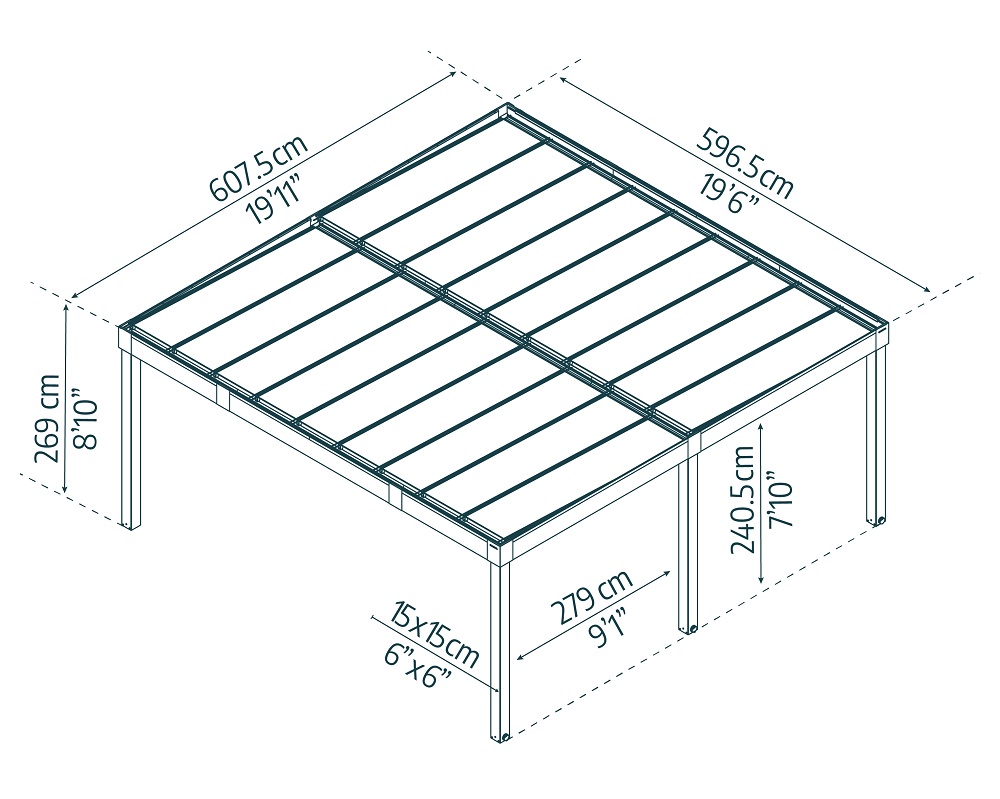 607.5cm
19'11"

596.5cm
19'6"

269 cm
8'10"

240.5cm
7'10"

279 cm
9'1"

15x15cm
6"x6"