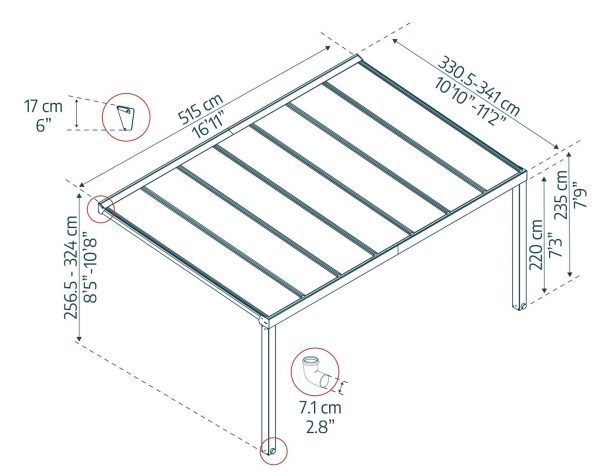 17 cm
6"

515 cm
16'11"

330.5-341 cm
10'10"-11'2"

256.5 - 324 cm
8'5"-10'8"

220 cm
7'3"

235 cm
7'9"

7.1 cm
2.8"