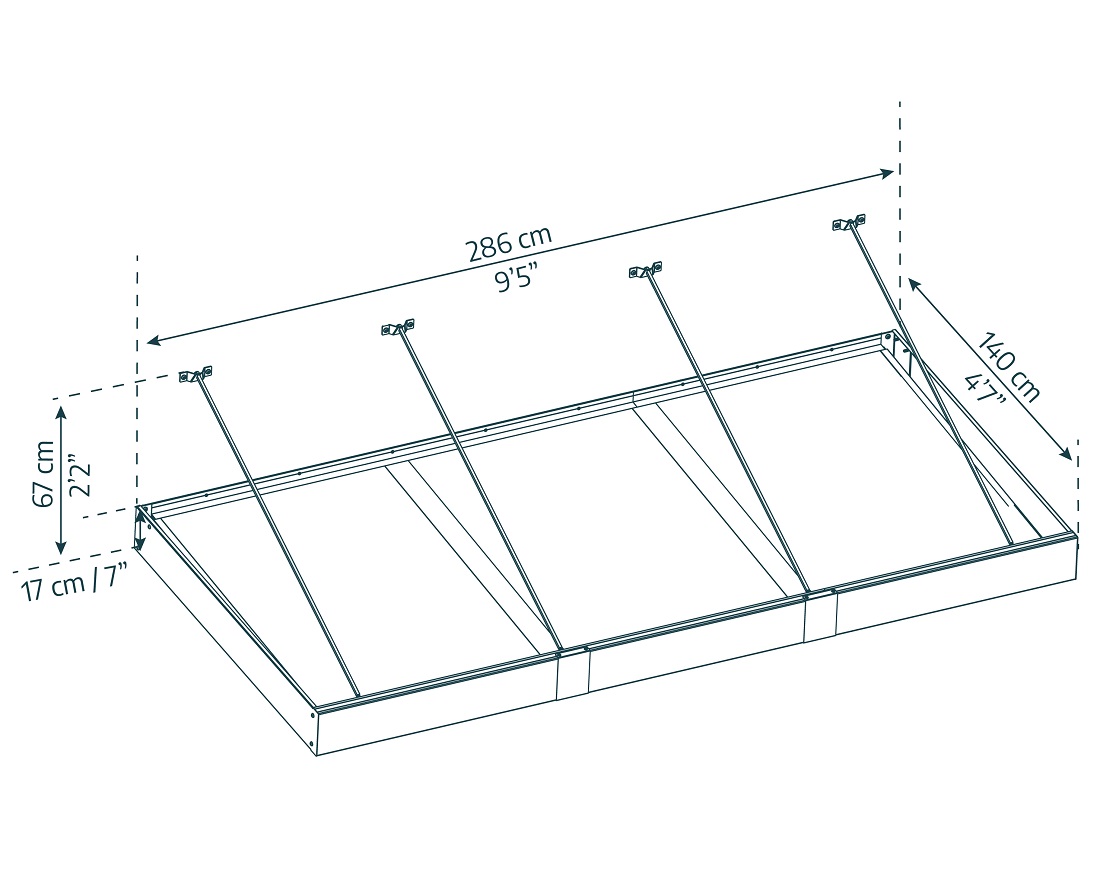 286 cm
9'5"

140 cm
4'7"

67 cm
2'2"

17 cm / 7"