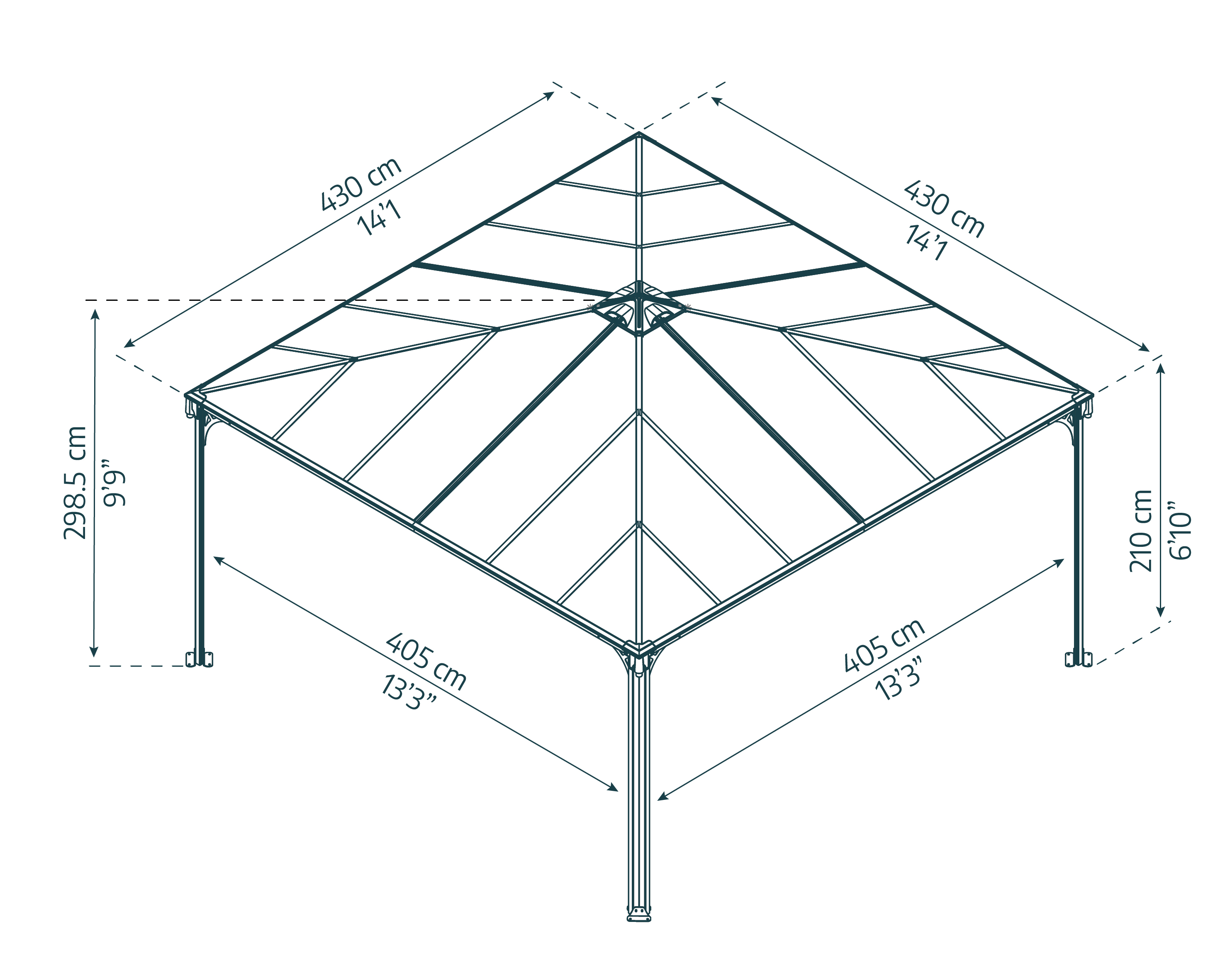 430 cm
14'1

430 cm
14'1

298.5 cm
9'9"

210 cm
6'10"

405 cm
13'3"

405 cm
13'3"