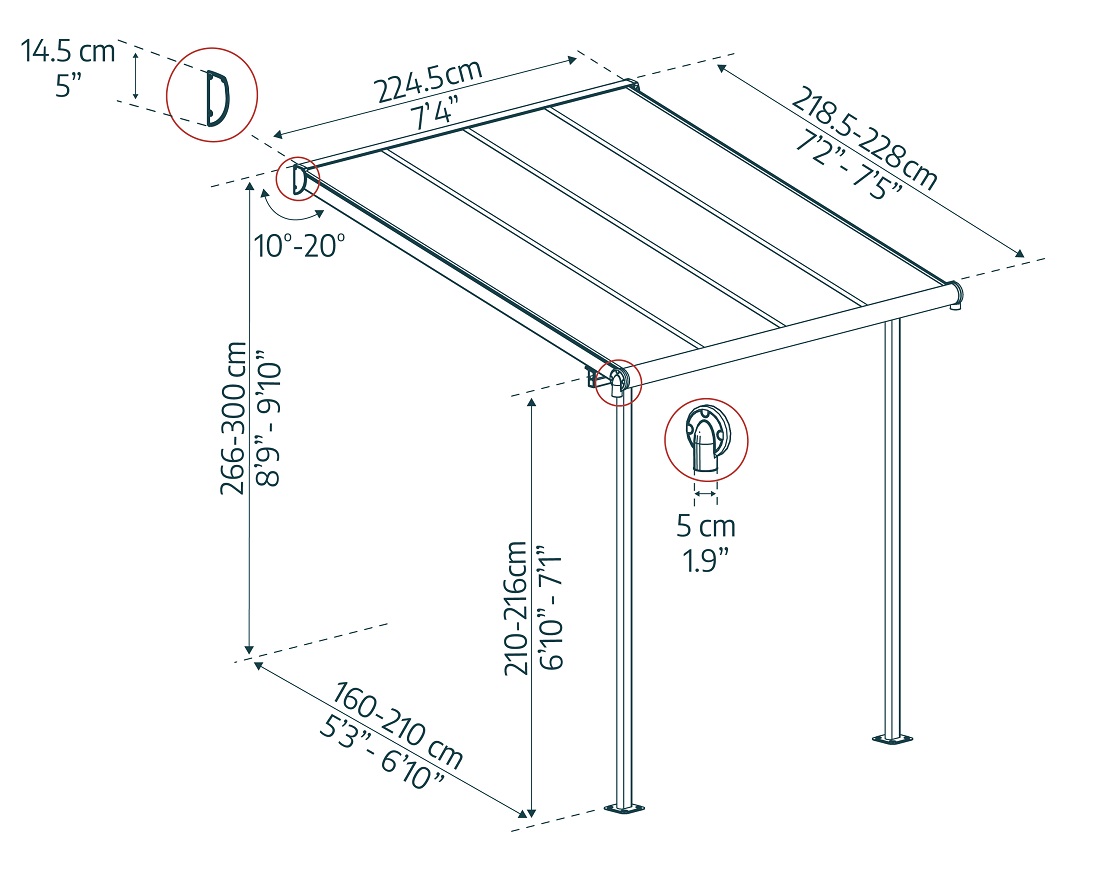 14.5 cm
5"

224.5cm
7'4"

218.5-228 cm
7'2" - 7'5"

10°-20°

266-300 cm
8'9" - 9'10"

5 cm
1.9"

210-216cm
6'10" - 7'1"

160-210 cm
5'3" - 6'10"