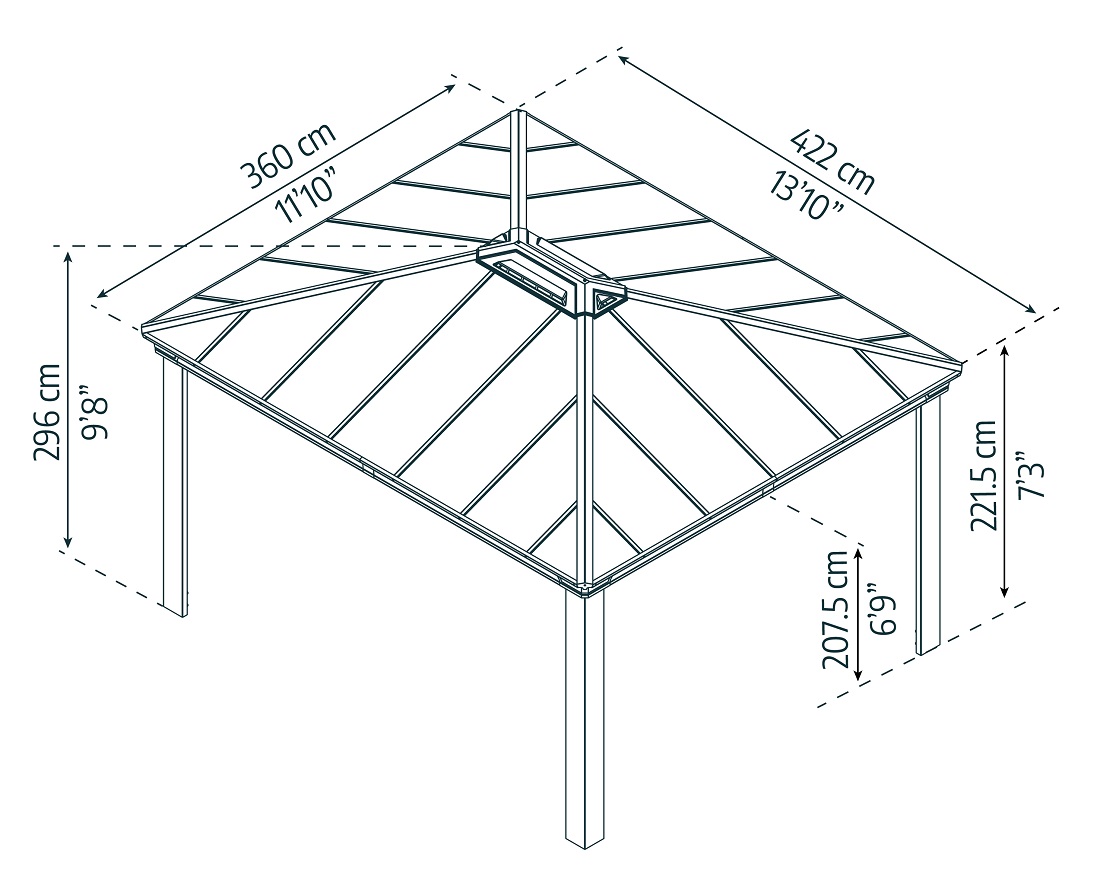 360 cm
11'10"

422 cm
13'10"

296 cm
9'8"

221.5 cm
7'3"

207.5 cm
6'9"