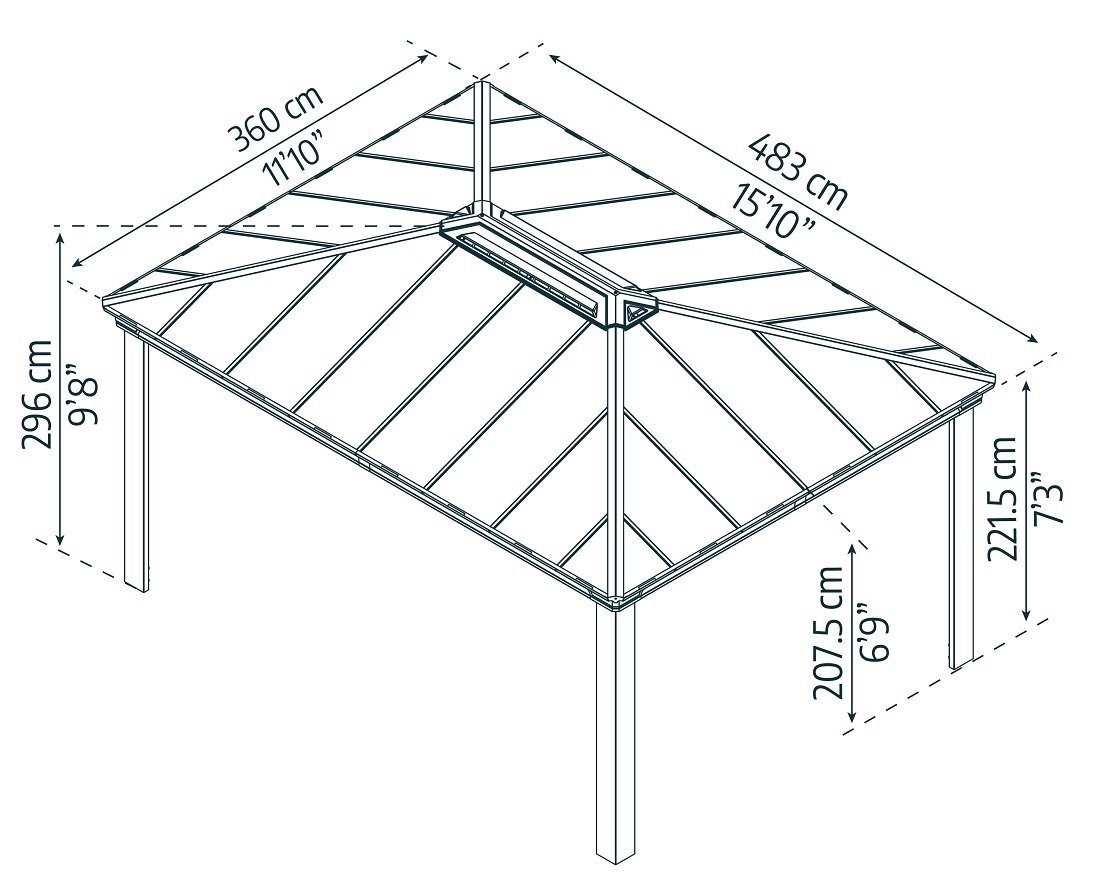 360 cm
11'10"

483 cm
15'10"

296 cm
9'8"

221.5 cm
7'3"

207.5 cm
6'9"