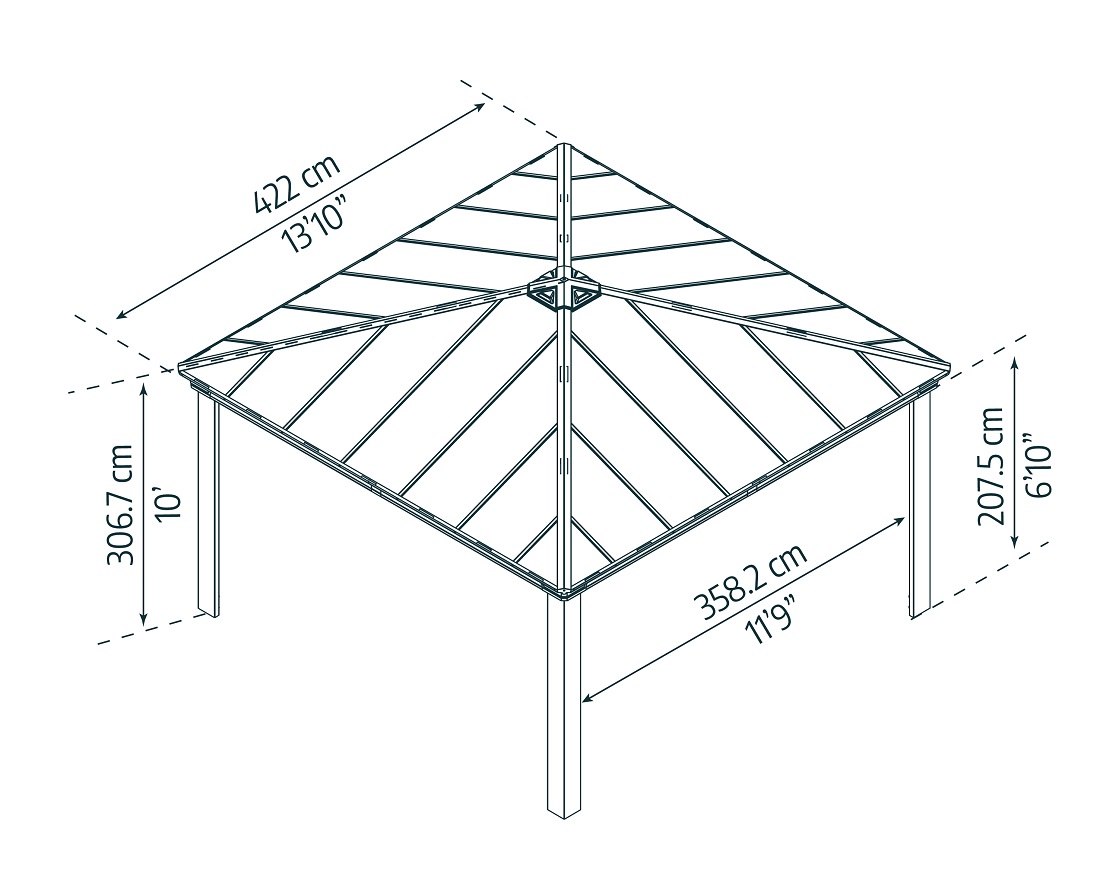 422 cm
13'10"

306.7 cm
10'

207.5 cm
6'10"

358.2 cm
11'9"