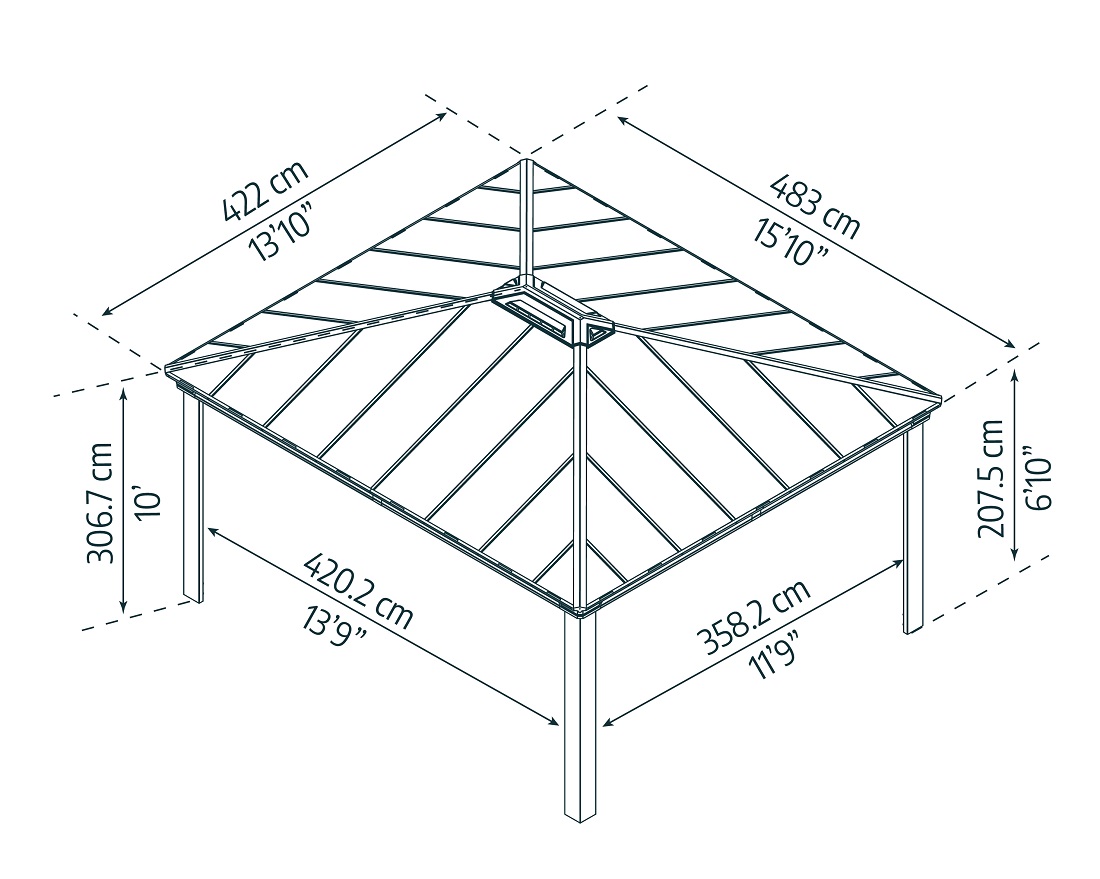 422 cm
13'10"

483 cm
15'10"

306.7 cm
10'

207.5 cm
6'10"

420.2 cm
13'9"

358.2 cm
11'9"