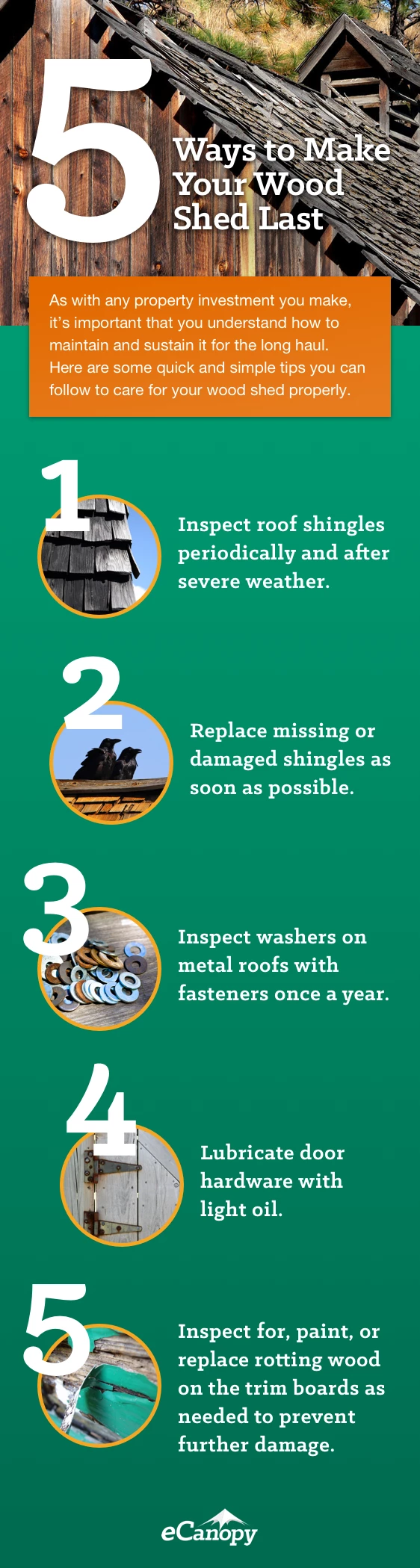 5 Ways to Make Your Wood Shed Last

As with any property investment you make, it's important that you understand how to maintain and sustain it for the long haul. Here are some quick and simple tips you can follow to care for your wood shed properly.

1 Inspect roof shingles periodically and after severe weather.

2 Replace missing or damaged shingles as soon as possible.

3 Inspect washers on metal roofs with fasteners once a year.

4 Lubricate door hardware with light oil.

5 Inspect for, paint, or replace rotting wood on the trim boards as needed to prevent further damage.

eCanopy